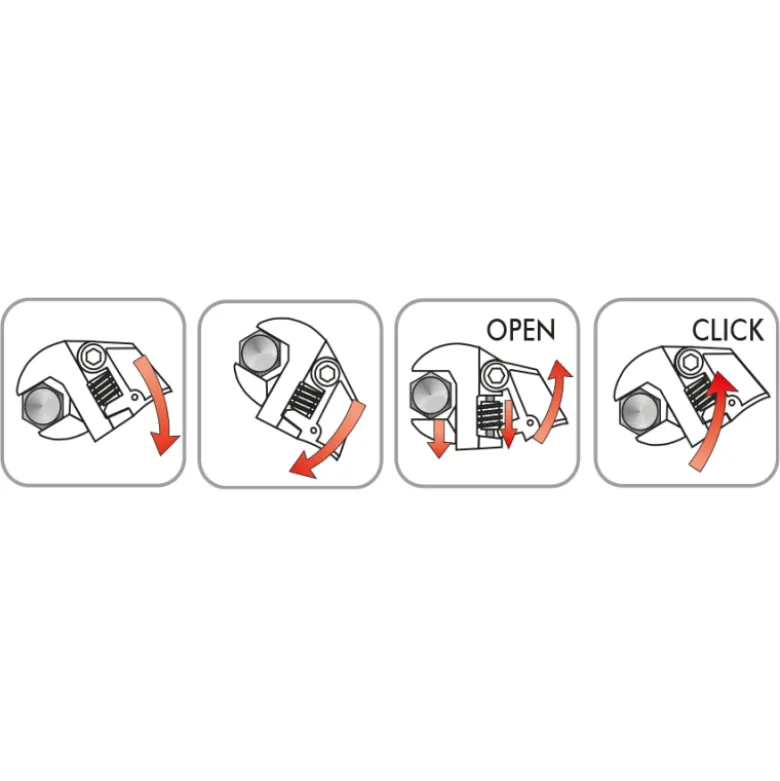 OPEN

CLICK