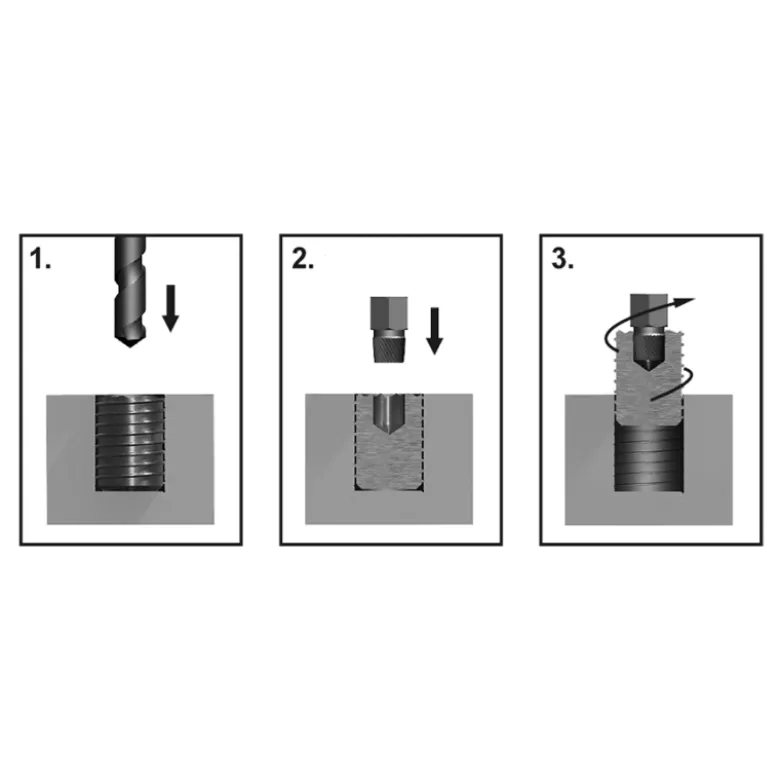 1.

2.

3.